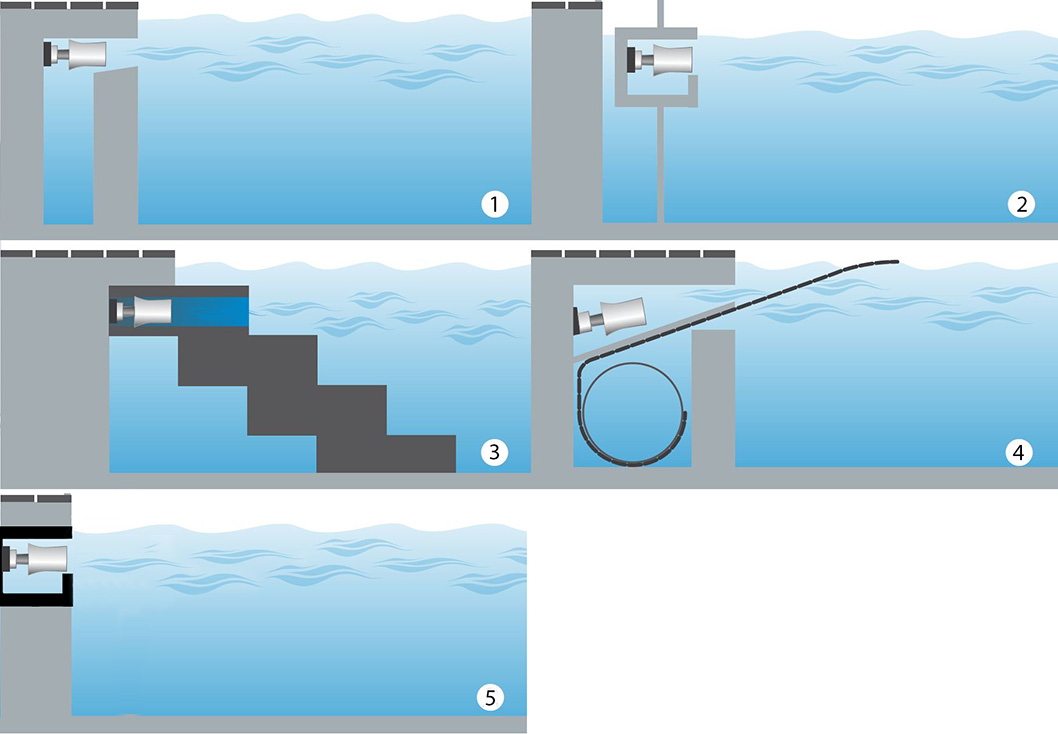 1

2

3

4

5