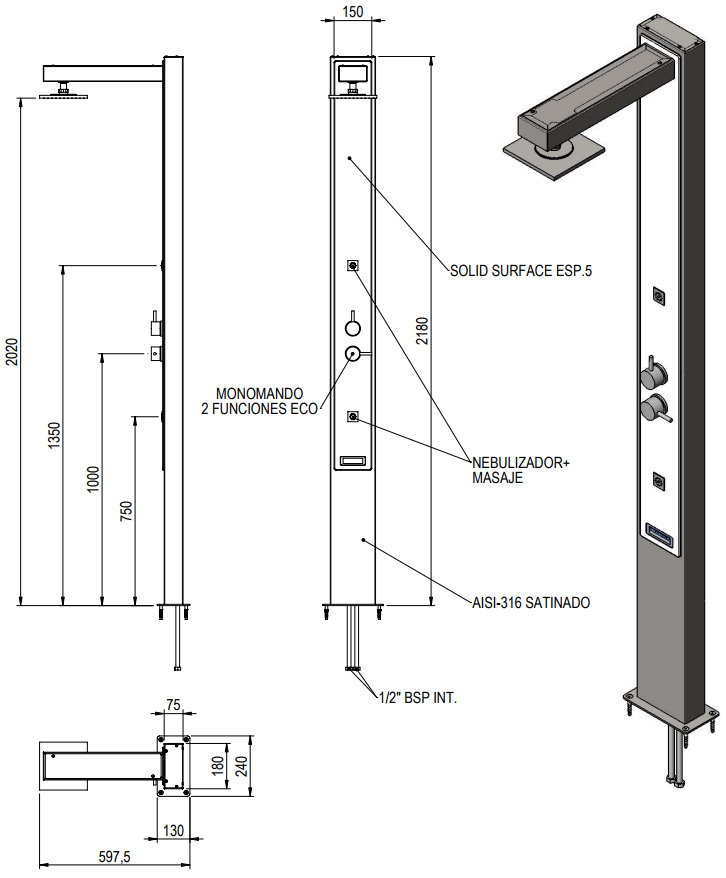 150

2020

1350

1000

750

2180

SOLID SURFACE ESP.5

MONOMANDO
2 FUNCIONES ECO

NEBULIZADOR+
MASAJE

AISI-316 SATINADO

1/2" BSP INT.

75

180

240

130

597,5