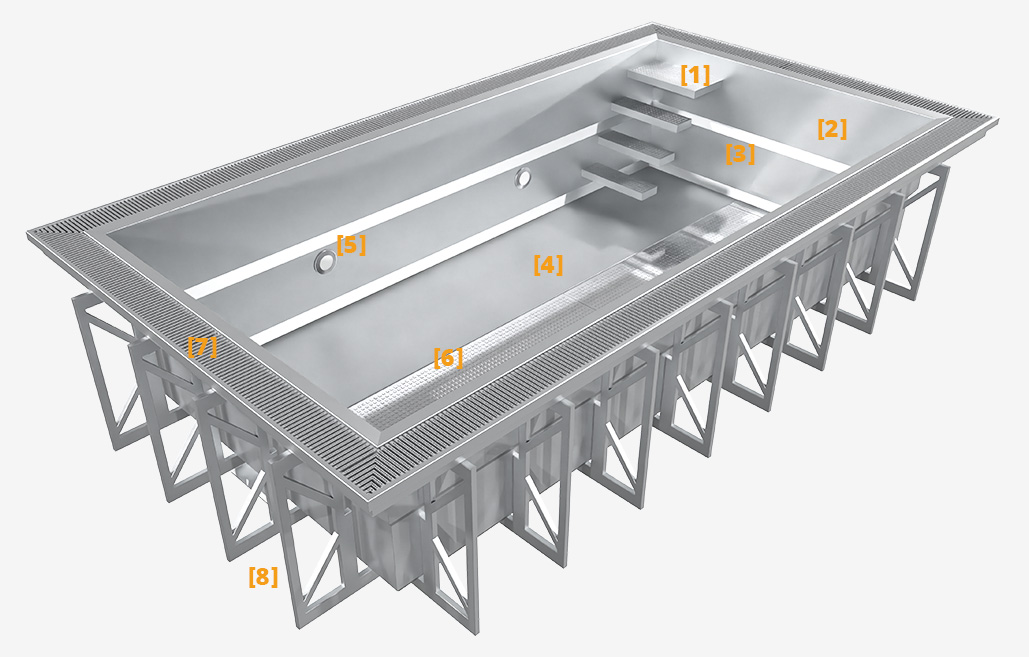 [1]
[2]
[3]
[5]
[4]
[7]
[6]
[8]