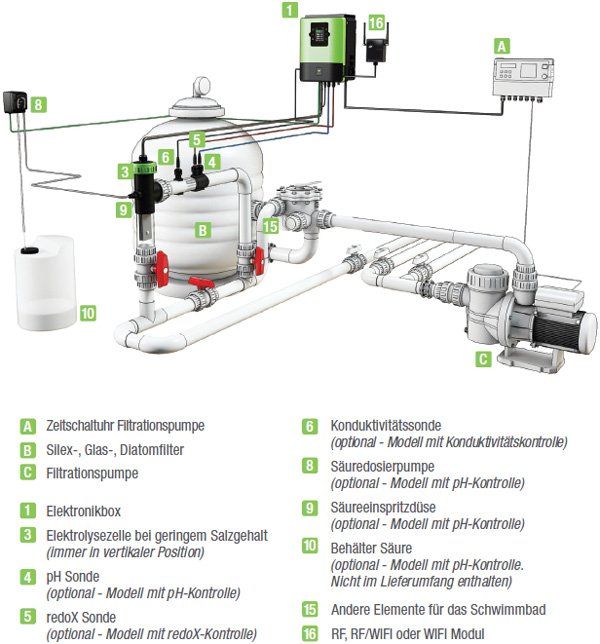 1
16
A
8
5
6
4
3
9
B
15
10
C

A Zeitschaltuhr Filtrationspumpe
B Silex-, Glas-, Diatomfilter
C Filtrationspumpe

1 Elektronikbox
3 Elektrolysezelle bei geringem Salzgehalt
(immer in vertikaler Position)
4 pH Sonde
(optional - Modell mit pH-Kontrolle)
5 redoX Sonde
(optional - Modell mit redoX-Kontrolle)

6 Konduktivitätssonde
(optional - Modell mit Konduktivitätskontrolle)
8 Säuredosierpumpe
(optional - Modell mit pH-Kontrolle)
9 Säureeinspritzdüse
(optional - Modell mit pH-Kontrolle)
10 Behälter Säure
(optional - Modell mit pH-Kontrolle.
Nicht im Lieferumfang enthalten)
15 Andere Elemente für das Schwimmbad
16 RF, RF/WIFI oder WIFI Modul